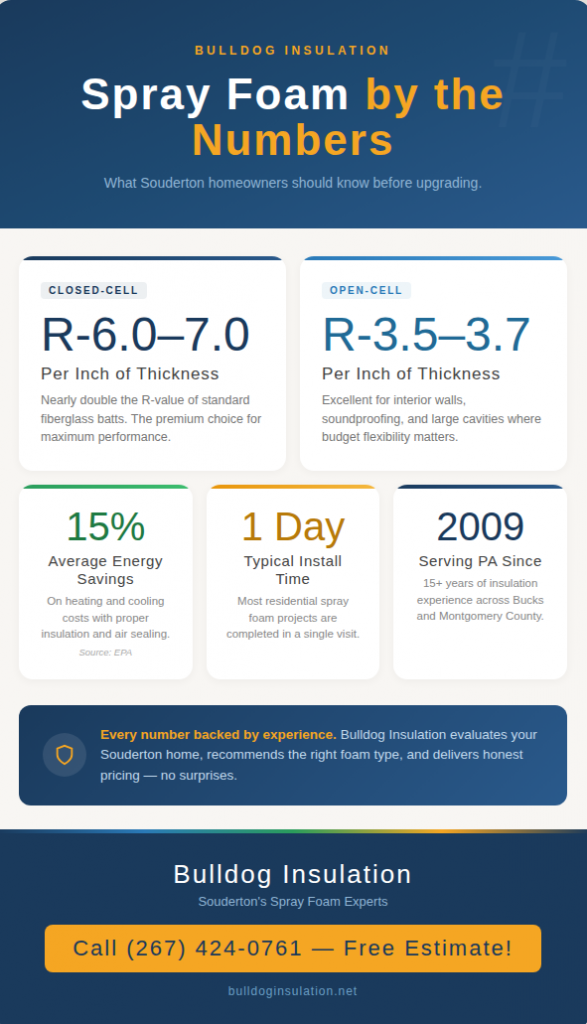 BULLDOG INSULATION

Spray Foam by the Numbers

What Souderton homeowners should know before upgrading.

CLOSED-CELL

R-6.0–7.0

Per Inch of Thickness

Nearly double the R-value of standard fiberglass batts. The premium choice for maximum performance.

OPEN-CELL

R-3.5–3.7

Per Inch of Thickness

Excellent for interior walls, soundproofing, and large cavities where budget flexibility matters.

15%

Average Energy Savings

On heating and cooling costs with proper insulation and air sealing.

Source: EPA

1 Day

Typical Install Time

Most residential spray foam projects are completed in a single visit.

2009

Serving PA Since

15+ years of insulation experience across Bucks and Montgomery County.

Every number backed by experience. Bulldog Insulation evaluates your Souderton home, recommends the right foam type, and delivers honest pricing — no surprises.

Bulldog Insulation

Souderton's Spray Foam Experts

Call (267) 424-0761 — Free Estimate!

bulldoginsulation.net