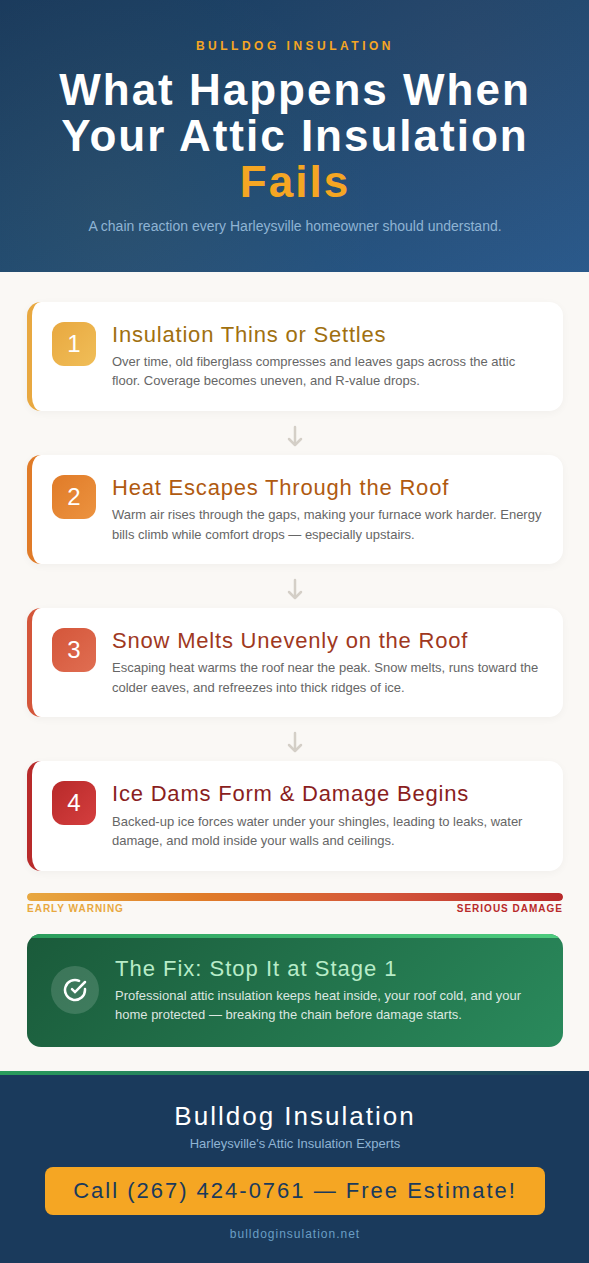 BULLDOG INSULATION

What Happens When Your Attic Insulation Fails

A chain reaction every Harleysville homeowner should understand.

1
Insulation Thins or Settles
Over time, old fiberglass compresses and leaves gaps across the attic floor. Coverage becomes uneven, and R-value drops.

2
Heat Escapes Through the Roof
Warm air rises through the gaps, making your furnace work harder. Energy bills climb while comfort drops — especially upstairs.

3
Snow Melts Unevenly on the Roof
Escaping heat warms the roof near the peak. Snow melts, runs toward the colder eaves, and refreezes into thick ridges of ice.

4
Ice Dams Form & Damage Begins
Backed-up ice forces water under your shingles, leading to leaks, water damage, and mold inside your walls and ceilings.

EARLY WARNING
SERIOUS DAMAGE

The Fix: Stop It at Stage 1
Professional attic insulation keeps heat inside, your roof cold, and your home protected — breaking the chain before damage starts.

Bulldog Insulation
Harleysville's Attic Insulation Experts

Call (267) 424-0761 — Free Estimate!

bulldoginsulation.net