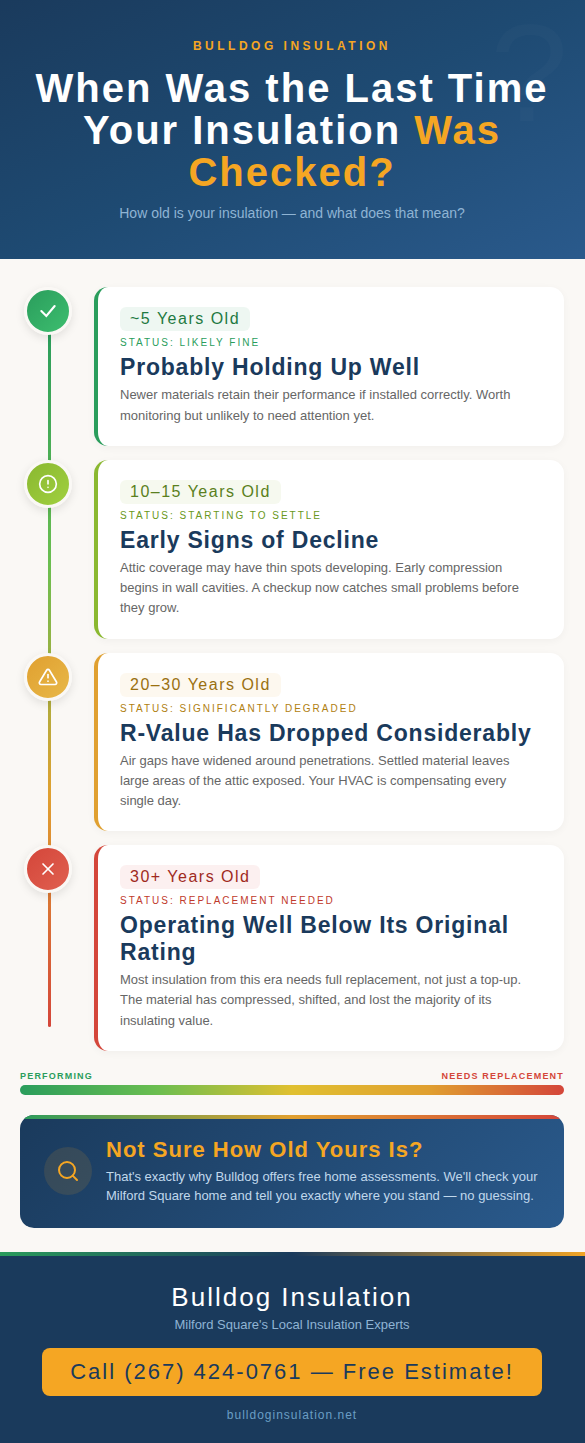 BULLDOG INSULATION

When Was the Last Time Your Insulation Was Checked?

How old is your insulation — and what does that mean?

~5 Years Old
STATUS: LIKELY FINE
Probably Holding Up Well
Newer materials retain their performance if installed correctly. Worth monitoring but unlikely to need attention yet.

10–15 Years Old
STATUS: STARTING TO SETTLE
Early Signs of Decline
Attic coverage may have thin spots developing. Early compression begins in wall cavities. A checkup now catches small problems before they grow.

20–30 Years Old
STATUS: SIGNIFICANTLY DEGRADED
R-Value Has Dropped Considerably
Air gaps have widened around penetrations. Settled material leaves large areas of the attic exposed. Your HVAC is compensating every single day.

30+ Years Old
STATUS: REPLACEMENT NEEDED
Operating Well Below Its Original Rating
Most insulation from this era needs full replacement, not just a top-up. The material has compressed, shifted, and lost the majority of its insulating value.

PERFORMING
NEEDS REPLACEMENT

Not Sure How Old Yours Is?
That's exactly why Bulldog offers free home assessments. We'll check your Milford Square home and tell you exactly where you stand — no guessing.

Bulldog Insulation
Milford Square's Local Insulation Experts

Call (267) 424-0761 — Free Estimate!

bulldoginsulation.net