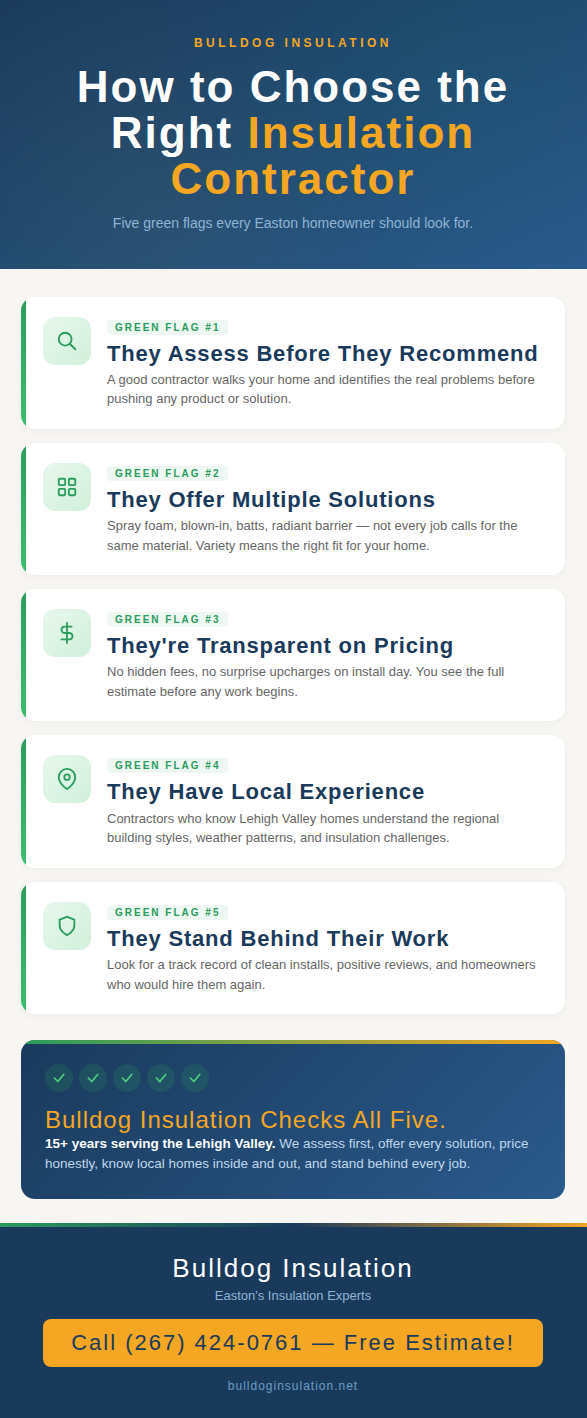 BULLDOG INSULATION

How to Choose the Right Insulation Contractor

Five green flags every Easton homeowner should look for.

GREEN FLAG #1

They Assess Before They Recommend

A good contractor walks your home and identifies the real problems before pushing any product or solution.

GREEN FLAG #2

They Offer Multiple Solutions

Spray foam, blown-in, batts, radiant barrier — not every job calls for the same material. Variety means the right fit for your home.

GREEN FLAG #3

They're Transparent on Pricing

No hidden fees, no surprise upcharges on install day. You see the full estimate before any work begins.

GREEN FLAG #4

They Have Local Experience

Contractors who know Lehigh Valley homes understand the regional building styles, weather patterns, and insulation challenges.

GREEN FLAG #5

They Stand Behind Their Work

Look for a track record of clean installs, positive reviews, and homeowners who would hire them again.

Bulldog Insulation Checks All Five.

15+ years serving the Lehigh Valley. We assess first, offer every solution, price honestly, know local homes inside and out, and stand behind every job.

Bulldog Insulation

Easton's Insulation Experts

Call (267) 424-0761 — Free Estimate!

bulldoginsulation.net