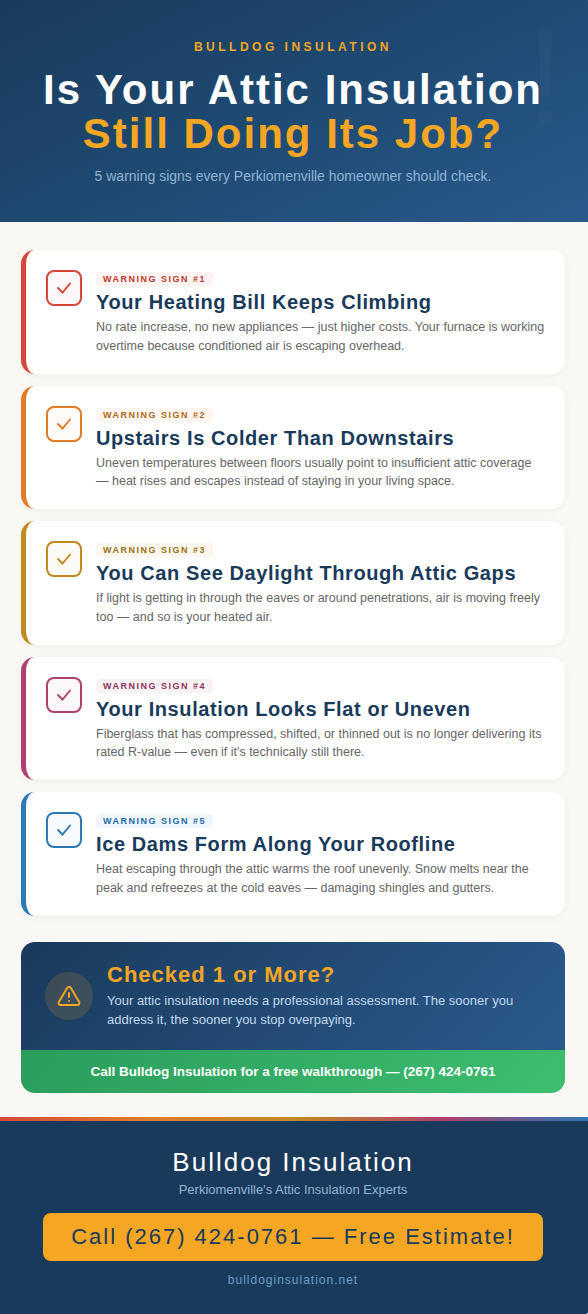 BULLDOG INSULATION

Is Your Attic Insulation Still Doing Its Job?

5 warning signs every Perkiomenville homeowner should check.

WARNING SIGN #1

Your Heating Bill Keeps Climbing

No rate increase, no new appliances — just higher costs. Your furnace is working overtime because conditioned air is escaping overhead.

WARNING SIGN #2

Upstairs Is Colder Than Downstairs

Uneven temperatures between floors usually point to insufficient attic coverage — heat rises and escapes instead of staying in your living space.

WARNING SIGN #3

You Can See Daylight Through Attic Gaps

If light is getting in through the eaves or around penetrations, air is moving freely too — and so is your heated air.

WARNING SIGN #4

Your Insulation Looks Flat or Uneven

Fiberglass that has compressed, shifted, or thinned out is no longer delivering its rated R-value — even if it's technically still there.

WARNING SIGN #5

Ice Dams Form Along Your Roofline

Heat escaping through the attic warms the roof unevenly. Snow melts near the peak and refreezes at the cold eaves — damaging shingles and gutters.

Checked 1 or More?

Your attic insulation needs a professional assessment. The sooner you address it, the sooner you stop overpaying.

Call Bulldog Insulation for a free walkthrough — (267) 424-0761

Bulldog Insulation

Perkiomenville's Attic Insulation Experts

Call (267) 424-0761 — Free Estimate!

bulldoginsulation.net