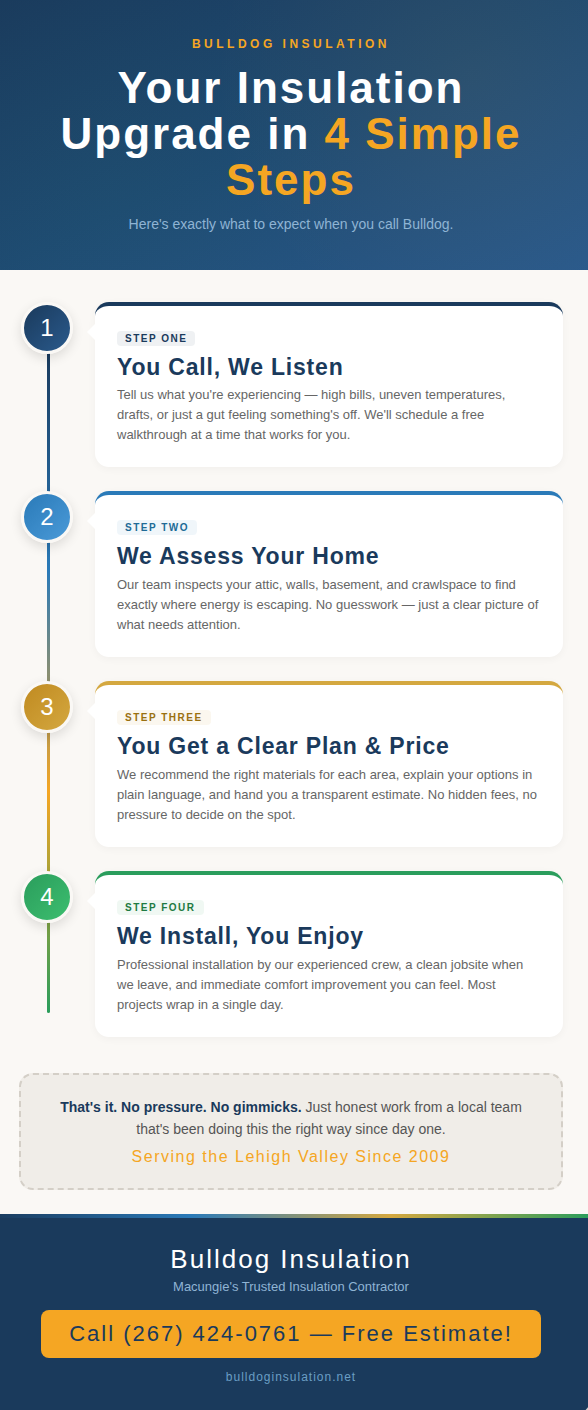 BULLDOG INSULATION

Your Insulation Upgrade in 4 Simple Steps

Here's exactly what to expect when you call Bulldog.

1

STEP ONE

You Call, We Listen

Tell us what you're experiencing — high bills, uneven temperatures, drafts, or just a gut feeling something's off. We'll schedule a free walkthrough at a time that works for you.

2

STEP TWO

We Assess Your Home

Our team inspects your attic, walls, basement, and crawlspace to find exactly where energy is escaping. No guesswork — just a clear picture of what needs attention.

3

STEP THREE

You Get a Clear Plan & Price

We recommend the right materials for each area, explain your options in plain language, and hand you a transparent estimate. No hidden fees, no pressure to decide on the spot.

4

STEP FOUR

We Install, You Enjoy

Professional installation by our experienced crew, a clean jobsite when we leave, and immediate comfort improvement you can feel. Most projects wrap in a single day.

That's it. No pressure. No gimmicks. Just honest work from a local team that's been doing this the right way since day one.

Serving the Lehigh Valley Since 2009

Bulldog Insulation

Macungie's Trusted Insulation Contractor

Call (267) 424-0761 — Free Estimate!

bulldoginsulation.net