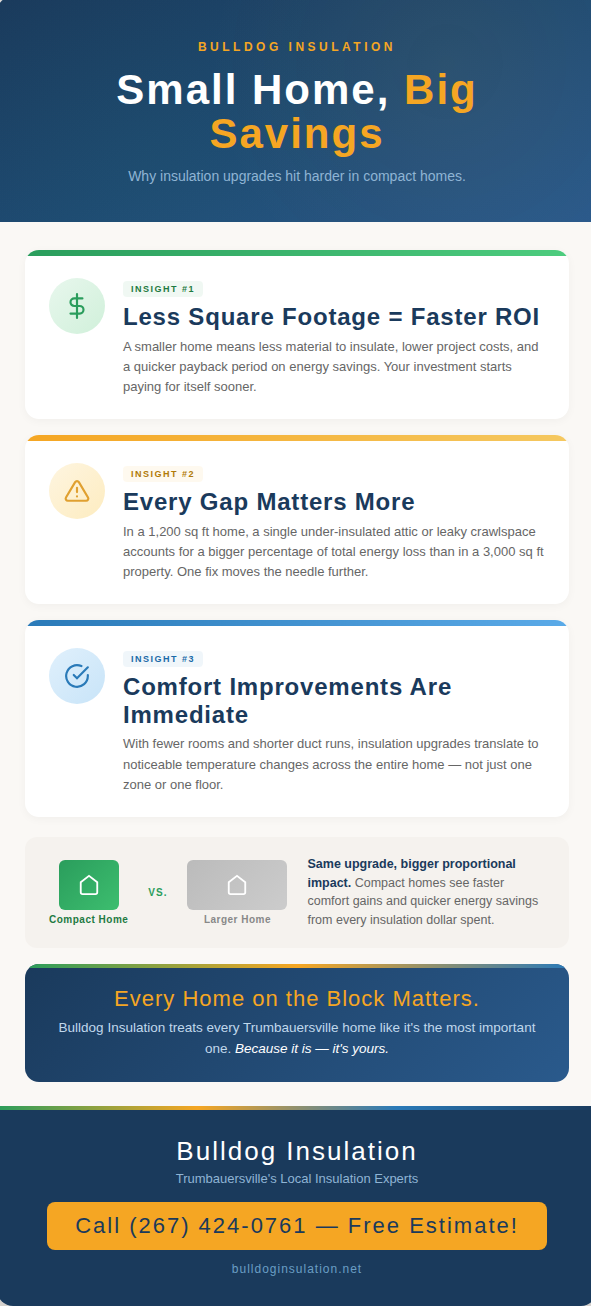 BULLDOG INSULATION

Small Home, Big Savings

Why insulation upgrades hit harder in compact homes.

INSIGHT #1

Less Square Footage = Faster ROI

A smaller home means less material to insulate, lower project costs, and a quicker payback period on energy savings. Your investment starts paying for itself sooner.

INSIGHT #2

Every Gap Matters More

In a 1,200 sq ft home, a single under-insulated attic or leaky crawlspace accounts for a bigger percentage of total energy loss than in a 3,000 sq ft property. One fix moves the needle further.

INSIGHT #3

Comfort Improvements Are Immediate

With fewer rooms and shorter duct runs, insulation upgrades translate to noticeable temperature changes across the entire home — not just one zone or one floor.

Compact Home

VS.

Larger Home

Same upgrade, bigger proportional impact. Compact homes see faster comfort gains and quicker energy savings from every insulation dollar spent.

Every Home on the Block Matters.

Bulldog Insulation treats every Trumbauersville home like it's the most important one. Because it is — it's yours.

Bulldog Insulation

Trumbauersville's Local Insulation Experts

Call (267) 424-0761 — Free Estimate!

bulldoginsulation.net