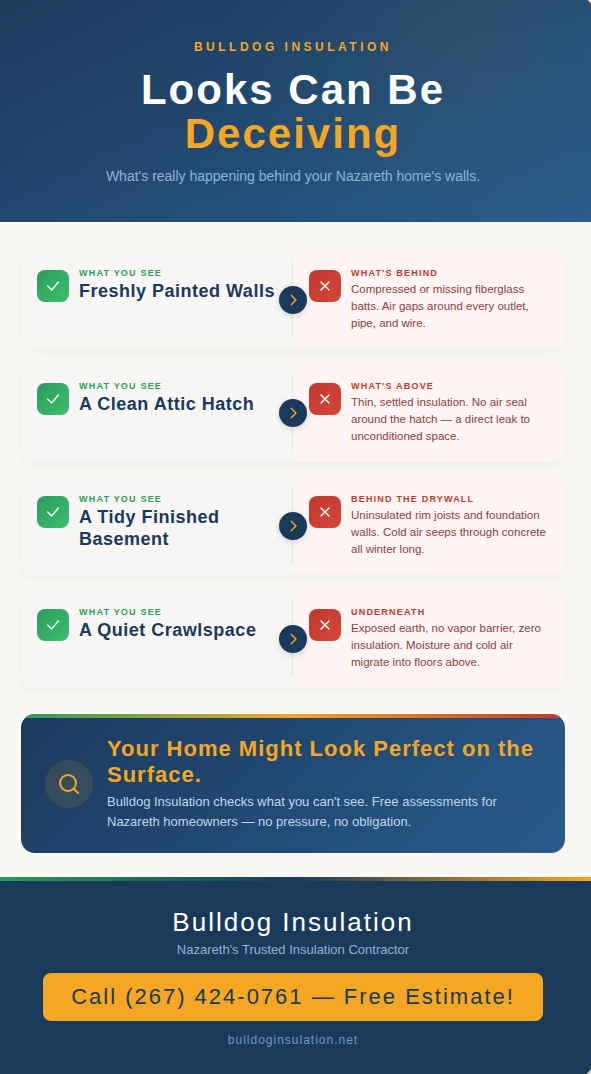 BULLDOG INSULATION

Looks Can Be Deceiving

What's really happening behind your Nazareth home's walls.

WHAT YOU SEE
Freshly Painted Walls

WHAT'S BEHIND
Compressed or missing fiberglass batts. Air gaps around every outlet, pipe, and wire.

WHAT YOU SEE
A Clean Attic Hatch

WHAT'S ABOVE
Thin, settled insulation. No air seal around the hatch — a direct leak to unconditioned space.

WHAT YOU SEE
A Tidy Finished Basement

BEHIND THE DRYWALL
Uninsulated rim joists and foundation walls. Cold air seeps through concrete all winter long.

WHAT YOU SEE
A Quiet Crawlspace

UNDERNEATH
Exposed earth, no vapor barrier, zero insulation. Moisture and cold air migrate into floors above.

Your Home Might Look Perfect on the Surface.

Bulldog Insulation checks what you can't see. Free assessments for Nazareth homeowners — no pressure, no obligation.

Bulldog Insulation

Nazareth's Trusted Insulation Contractor

Call (267) 424-0761 — Free Estimate!

bulldoginsulation.net