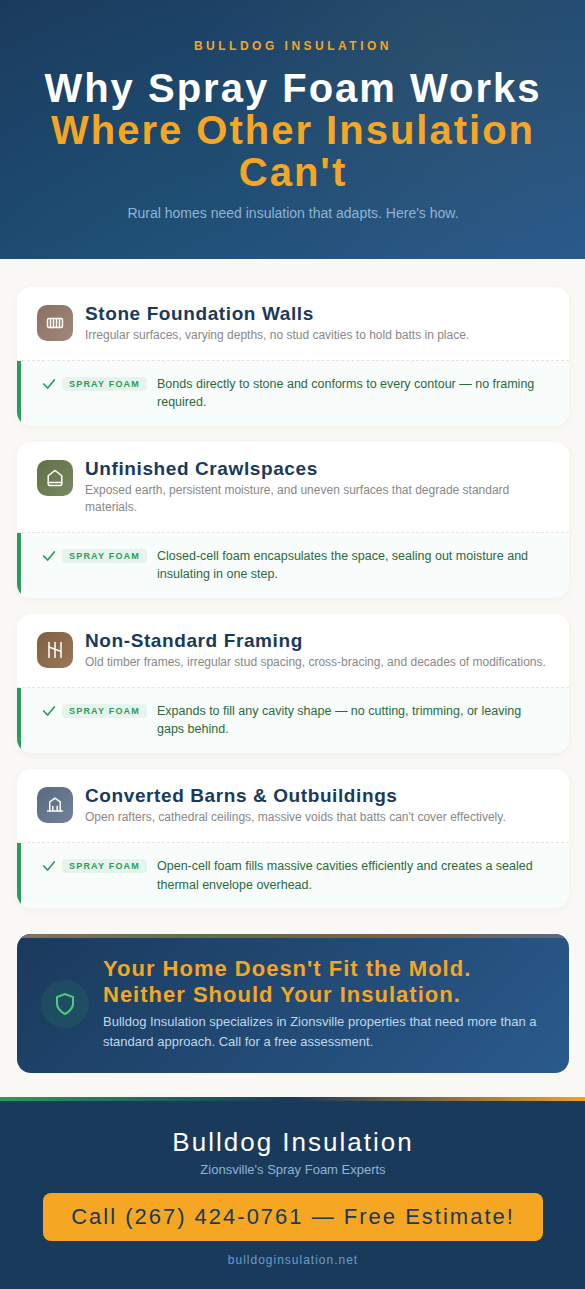 BULLDOG INSULATION

Why Spray Foam Works Where Other Insulation Can't

Rural homes need insulation that adapts. Here's how.

Stone Foundation Walls
Irregular surfaces, varying depths, no stud cavities to hold batts in place.

SPRAY FOAM Bonds directly to stone and conforms to every contour — no framing required.

Unfinished Crawlspaces
Exposed earth, persistent moisture, and uneven surfaces that degrade standard materials.

SPRAY FOAM Closed-cell foam encapsulates the space, sealing out moisture and insulating in one step.

Non-Standard Framing
Old timber frames, irregular stud spacing, cross-bracing, and decades of modifications.

SPRAY FOAM Expands to fill any cavity shape — no cutting, trimming, or leaving gaps behind.

Converted Barns & Outbuildings
Open rafters, cathedral ceilings, massive voids that batts can't cover effectively.

SPRAY FOAM Open-cell foam fills massive cavities efficiently and creates a sealed thermal envelope overhead.

Your Home Doesn't Fit the Mold. Neither Should Your Insulation.
Bulldog Insulation specializes in Zionsville properties that need more than a standard approach. Call for a free assessment.

Bulldog Insulation
Zionsville's Spray Foam Experts

Call (267) 424-0761 — Free Estimate!

bulldoginsulation.net