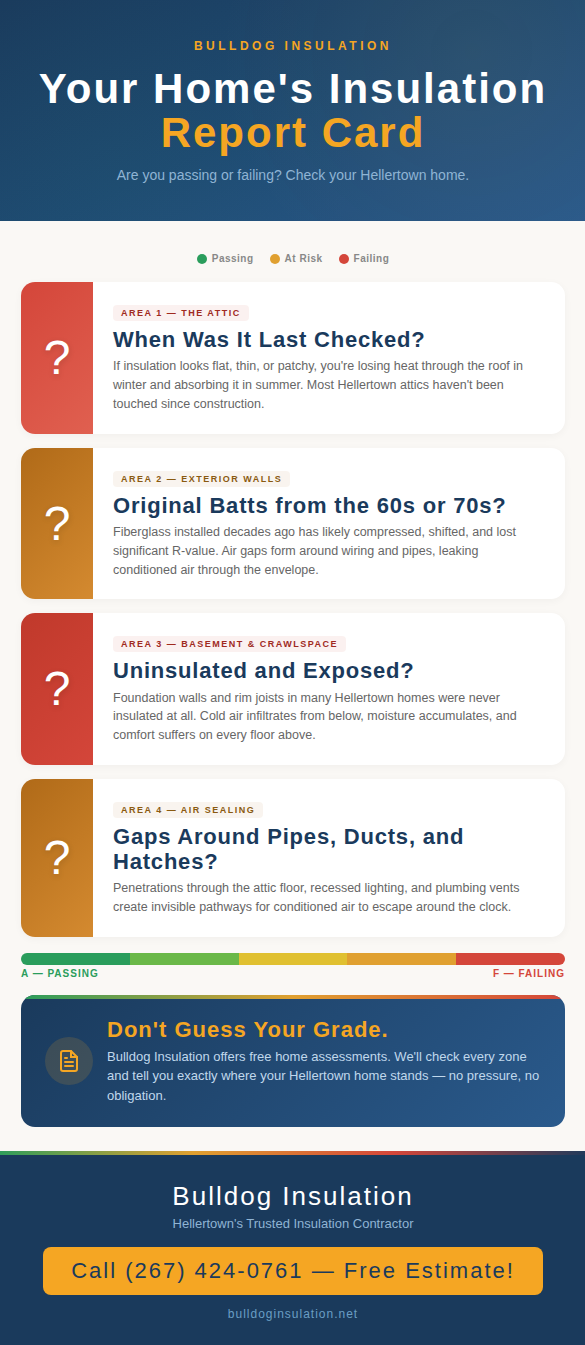 BULLDOG INSULATION

Your Home's Insulation Report Card

Are you passing or failing? Check your Hellertown home.

Passing At Risk Failing

?

AREA 1 — THE ATTIC

When Was It Last Checked?

If insulation looks flat, thin, or patchy, you're losing heat through the roof in winter and absorbing it in summer. Most Hellertown attics haven't been touched since construction.

?

AREA 2 — EXTERIOR WALLS

Original Batts from the 60s or 70s?

Fiberglass installed decades ago has likely compressed, shifted, and lost significant R-value. Air gaps form around wiring and pipes, leaking conditioned air through the envelope.

?

AREA 3 — BASEMENT & CRAWLSPACE

Uninsulated and Exposed?

Foundation walls and rim joists in many Hellertown homes were never insulated at all. Cold air infiltrates from below, moisture accumulates, and comfort suffers on every floor above.

?

AREA 4 — AIR SEALING

Gaps Around Pipes, Ducts, and Hatches?

Penetrations through the attic floor, recessed lighting, and plumbing vents create invisible pathways for conditioned air to escape around the clock.

A — PASSING

F — FAILING

Don't Guess Your Grade.

Bulldog Insulation offers free home assessments. We'll check every zone and tell you exactly where your Hellertown home stands — no pressure, no obligation.

Bulldog Insulation

Hellertown's Trusted Insulation Contractor

Call (267) 424-0761 — Free Estimate!

bulldoginsulation.net