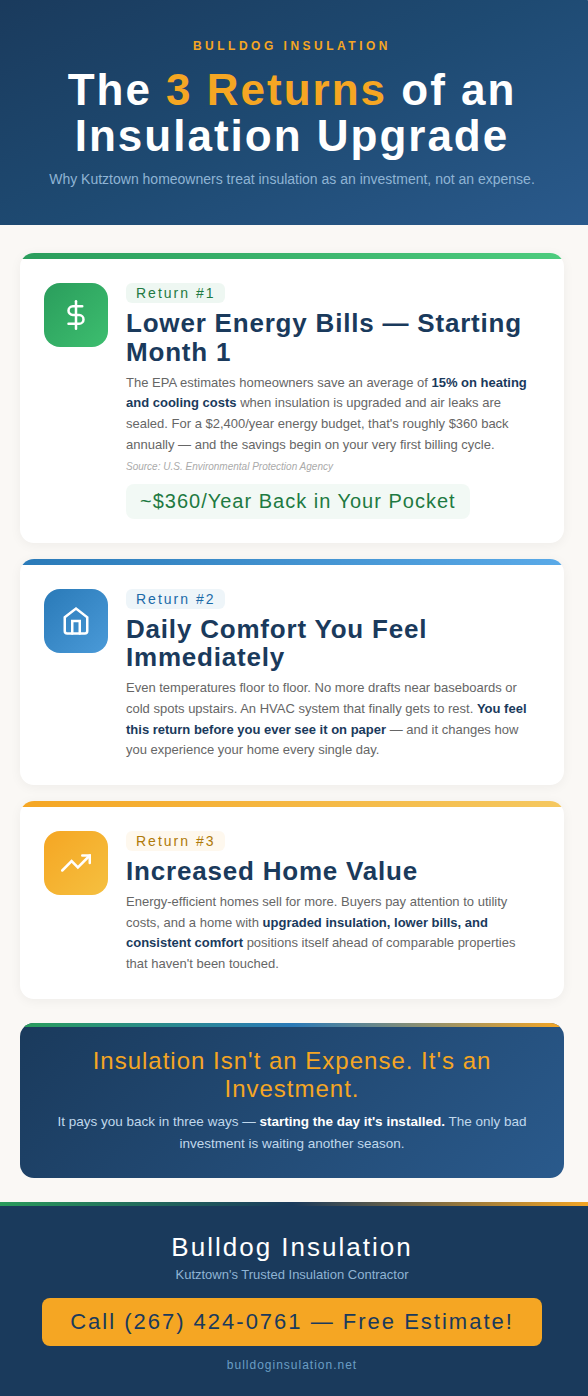 BULLDOG INSULATION

The 3 Returns of an Insulation Upgrade

Why Kutztown homeowners treat insulation as an investment, not an expense.

$

Return #1

Lower Energy Bills — Starting Month 1

The EPA estimates homeowners save an average of 15% on heating and cooling costs when insulation is upgraded and air leaks are sealed. For a $2,400/year energy budget, that's roughly $360 back annually — and the savings begin on your very first billing cycle.

Source: U.S. Environmental Protection Agency

~$360/Year Back in Your Pocket

Return #2

Daily Comfort You Feel Immediately

Even temperatures floor to floor. No more drafts near baseboards or cold spots upstairs. An HVAC system that finally gets to rest. You feel this return before you ever see it on paper — and it changes how you experience your home every single day.

Return #3

Increased Home Value

Energy-efficient homes sell for more. Buyers pay attention to utility costs, and a home with upgraded insulation, lower bills, and consistent comfort positions itself ahead of comparable properties that haven't been touched.

Insulation Isn't an Expense. It's an Investment.

It pays you back in three ways — starting the day it's installed. The only bad investment is waiting another season.

Bulldog Insulation

Kutztown's Trusted Insulation Contractor

Call (267) 424-0761 — Free Estimate!

bulldoginsulation.net